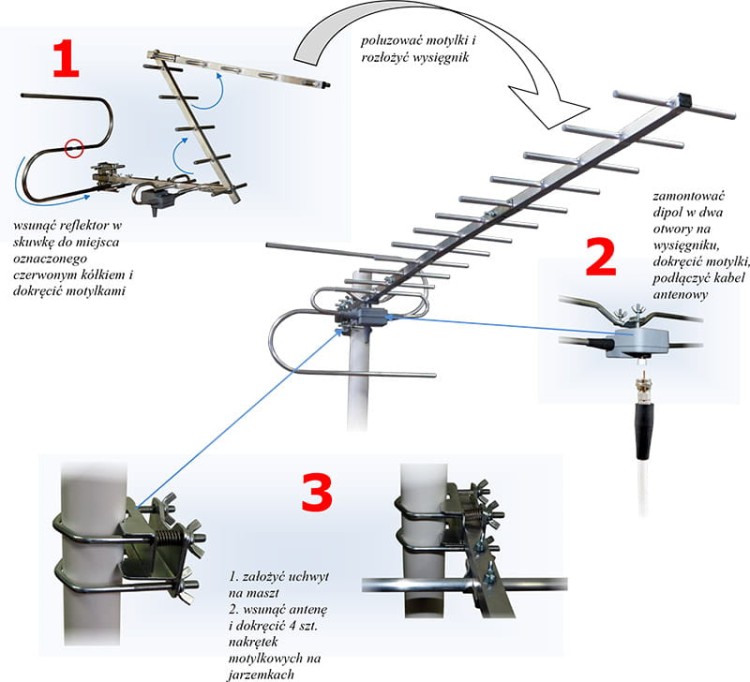 1

poluzować motylki i rozłożyć wysięgnik

wsunąć reflektor w skuwkę do miejsca oznaczonego czerwonym kółkiem i dokręcić motylkami

zamontować dipol w dwa otwory na wysięgniku, dokręcić motylki, podłączyć kabel antenowy

2

3

1. założyć uchwyt na maszt
2. wsunąć antenę i dokręcić 4 szt. nakrętek motylkowych na jarzemkach